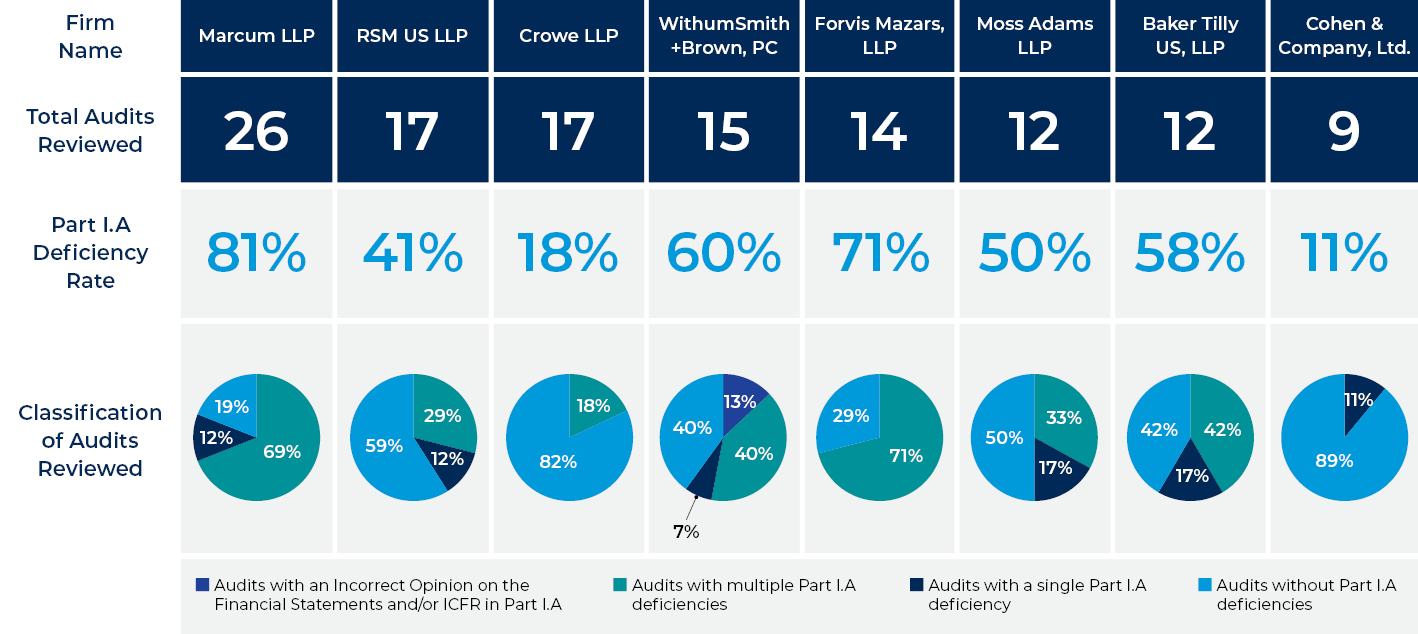 | Firm Name | Marcum LLP | RSM US LLP | Crowe LLP | WithumSmith +Brown, PC | Forvis Mazars, LLP | Moss Adams LLP | Baker Tilly US, LLP | Cohen & Company, Ltd. |
|---|---|---|---|---|---|---|---|---|
| Total Audits Reviewed | 26 | 17 | 17 | 15 | 14 | 12 | 12 | 9 |
| Part I.A Deficiency Rate | 81% | 41% | 18% | 60% | 71% | 50% | 58% | 11% |
| Classification of Audits Reviewed | 19% 12% 69% | 29% 59% 12% | 18% 82% | 13% 40% 40% 7% | 29% 71% | 33% 50% 17% | 42% 42% 17% | 11% 89% |

Audits with an Incorrect Opinion on the Financial Statements and/or ICFR in Part I.A

Audits with multiple Part I.A deficiencies

Audits with a single Part I.A deficiency

Audits without Part I.A deficiencies